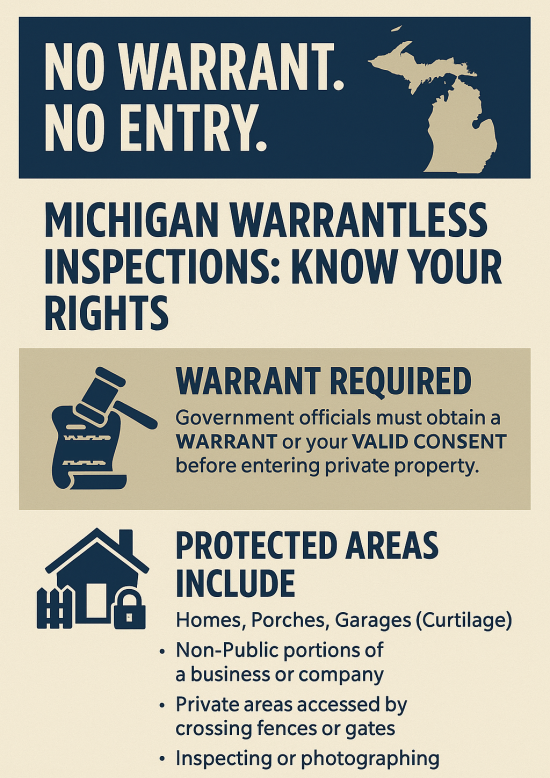 NO WARRANT.
NO ENTRY.

MICHIGAN WARRANTLESS INSPECTIONS: KNOW YOUR RIGHTS

WARRANT REQUIRED
Government officials must obtain a WARRANT or your VALID CONSENT before entering private property.

PROTECTED AREAS INCLUDE
Homes, Porches, Garages (Curtilage)
• Non-Public portions of a business or company
• Private areas accessed by crossing fences or gates
• Inspecting or photographing